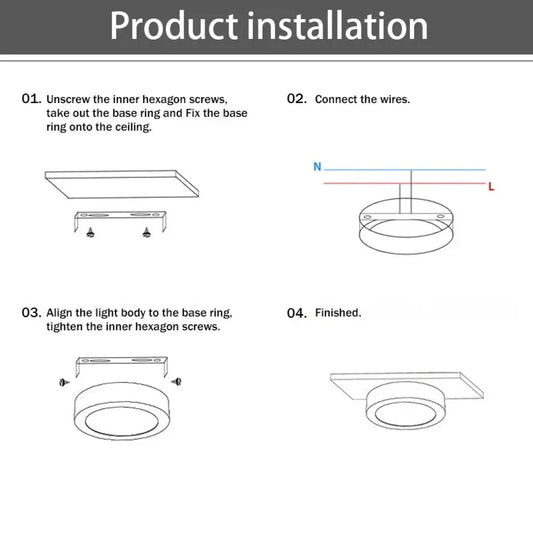 Product installation

01. Unscrew the inner hexagon screws, take out the base ring and Fix the base ring onto the ceiling.

02. Connect the wires.

N

L

03. Align the light body to the base ring, tighten the inner hexagon screws.

04. Finished.